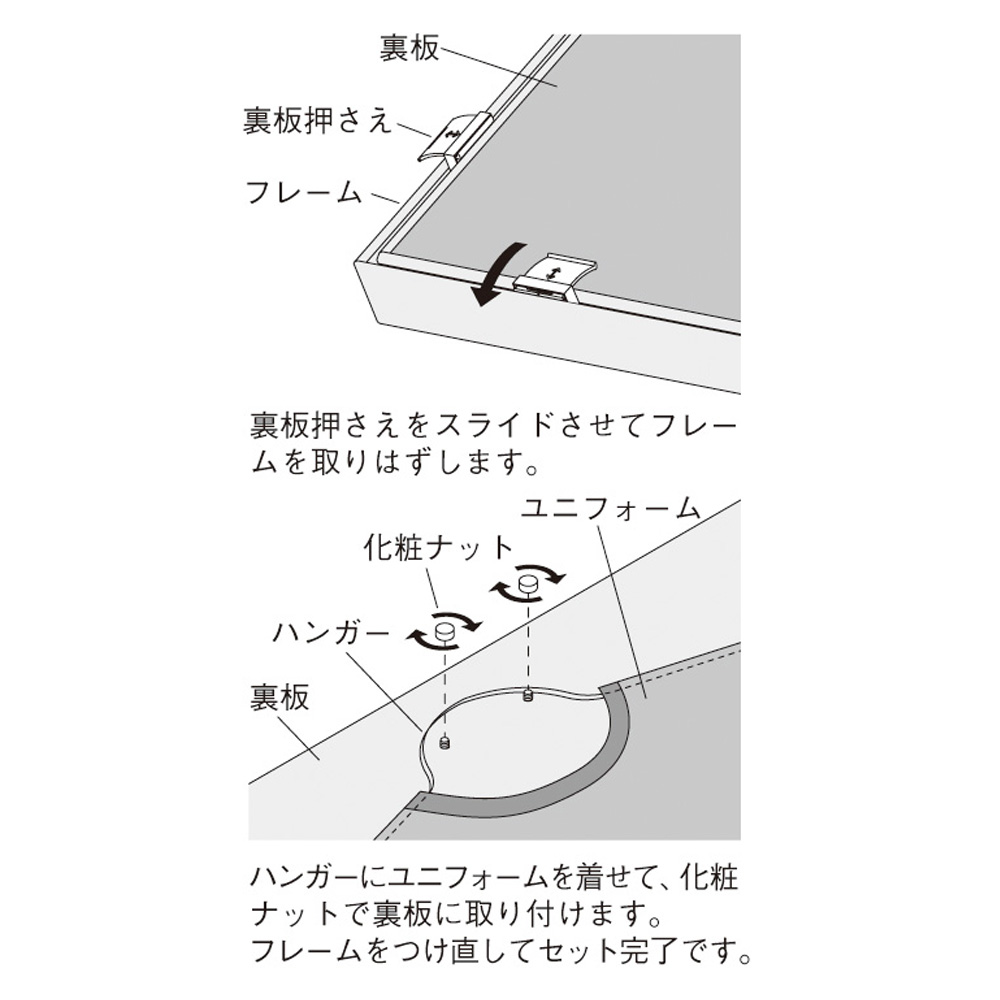 裏板
裏板押さえ
フレーム

裏板押さえをスライドさせてフレームを取りはずします。

ユニフォーム
化粧ナット
ハンガー
裏板

ハンガーにユニフォームを着せて、化粧ナットで裏板に取り付けます。
フレームをつけ直してセット完了です。