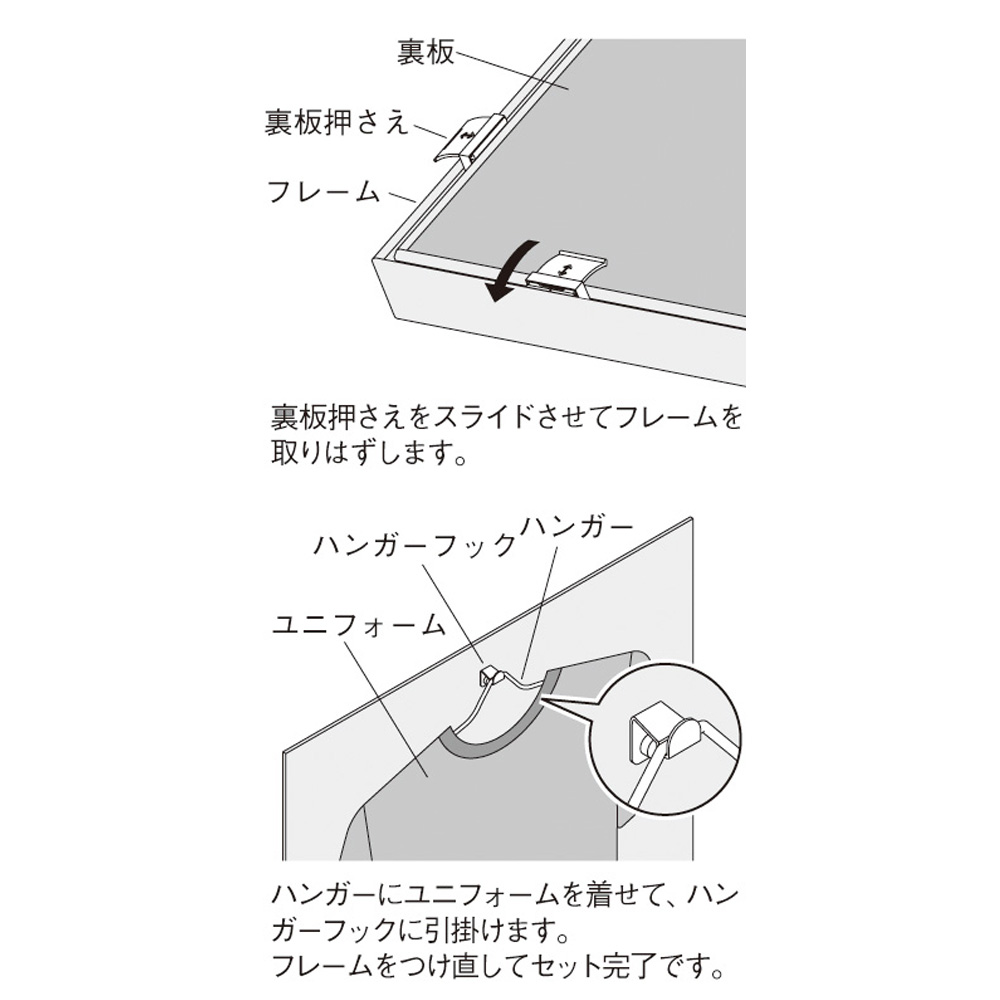 裏板
裏板押さえ
フレーム

裏板押さえをスライドさせてフレームを取りはずします。

ハンガーフック
ハンガー
ユニフォーム

ハンガーにユニフォームを着せて、ハンガーフックに引掛けます。
フレームをつけ直してセット完了です。